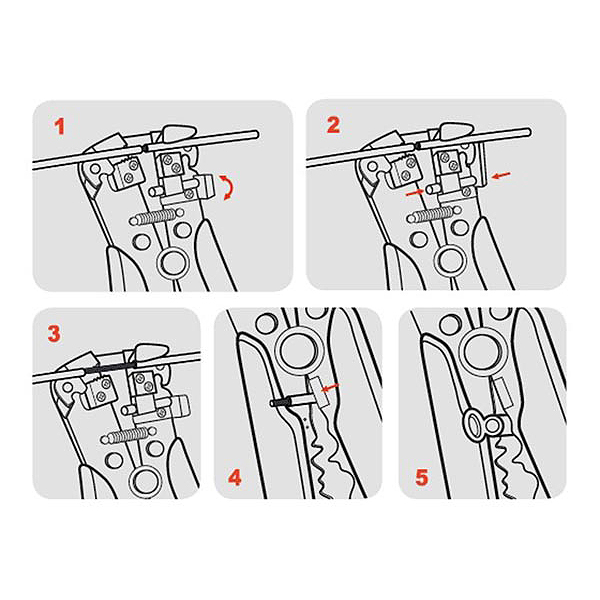 1

2

3

4

5